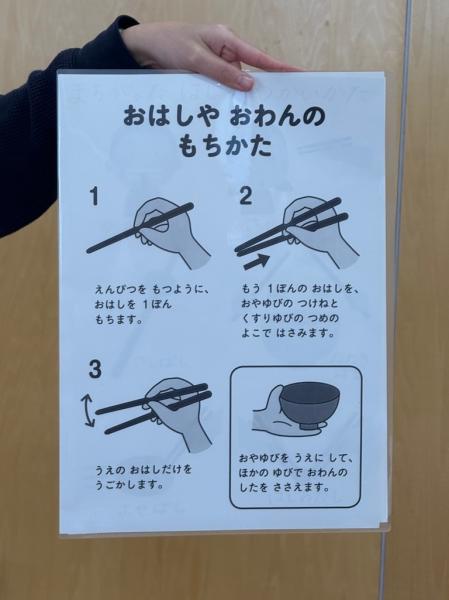 おはしや おわんの もちかた

1

えんぴつを もつように、おはしを 1ぽん もちます。

2

もう 1ぽんの おはしを、おやゆびの つけねと くすりゆびの つめの よこで はさみます。

3

うえの おはしだけを うごかします。

おやゆびを うえに して、ほかの ゆびで おわんの したを ささえます。